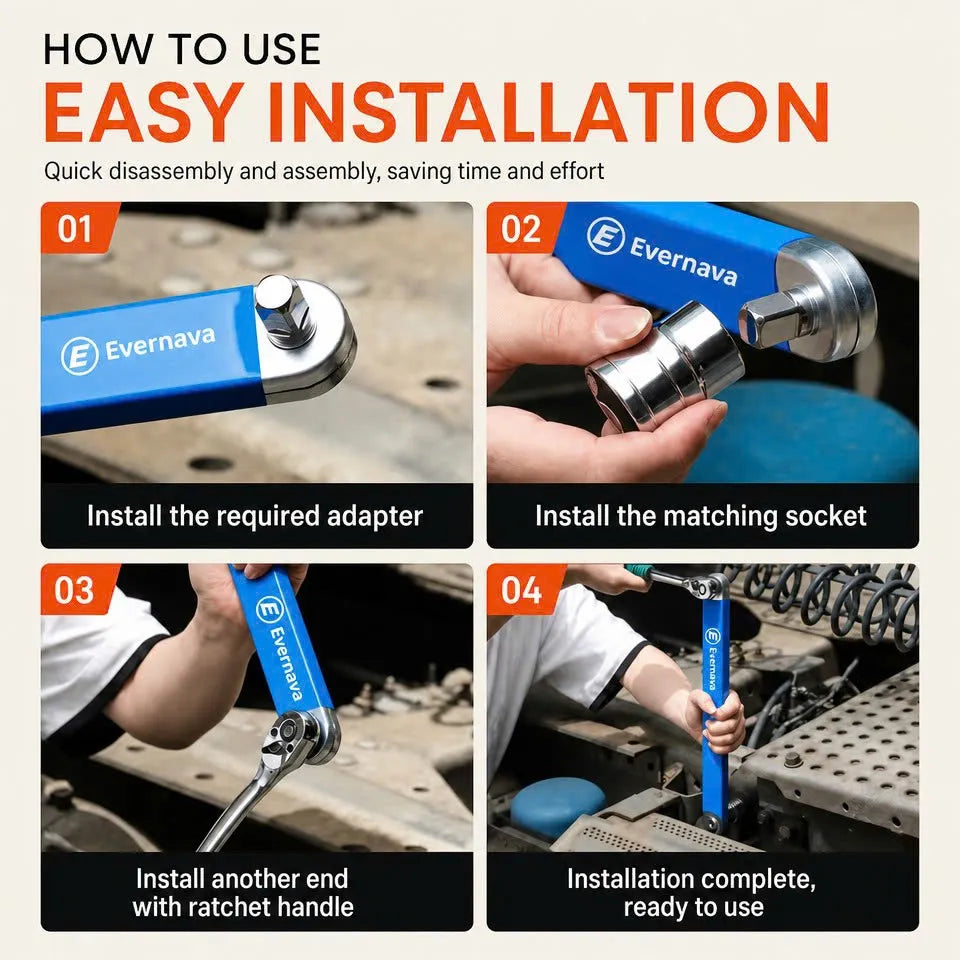 HOW TO USE
EASY INSTALLATION
Quick disassembly and assembly, saving time and effort

01
Evernava
Install the required adapter

02
Evernava
Install the matching socket

03
Evernava
Install another end with ratchet handle

04
Evernava
Installation complete, ready to use